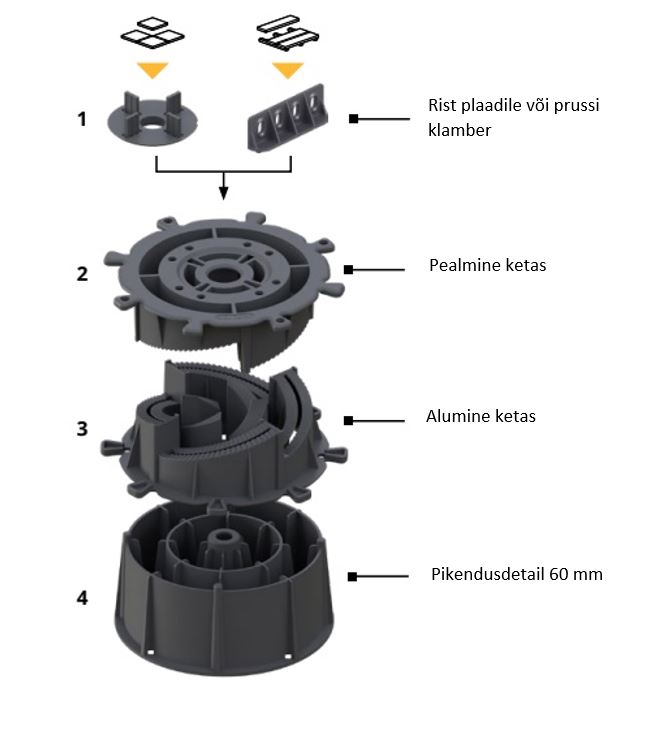 1

Rist plaadile või prussi klamber

2

Pealmine ketas

3

Alumine ketas

4

Pikendusdetail 60 mm