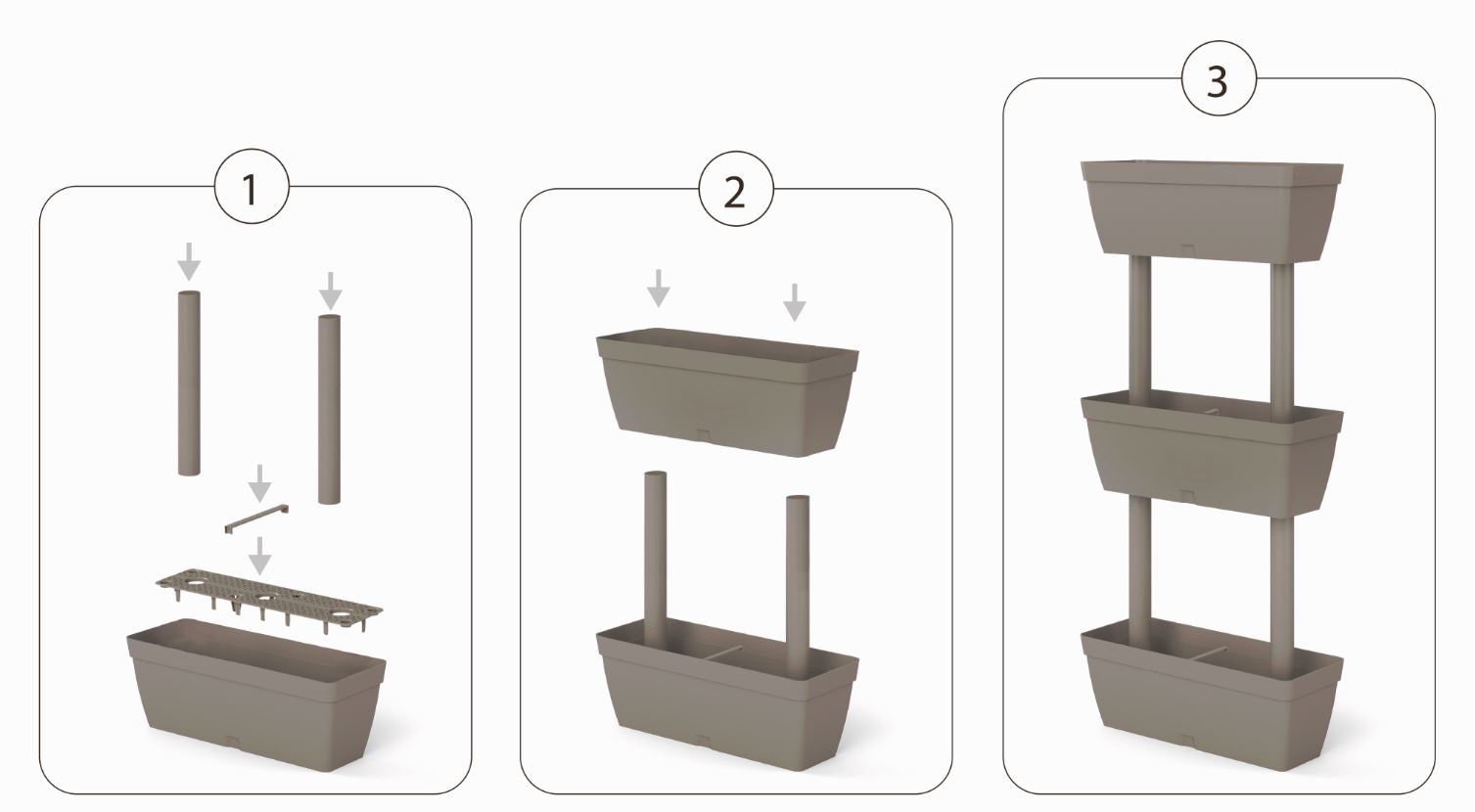 1

2

3