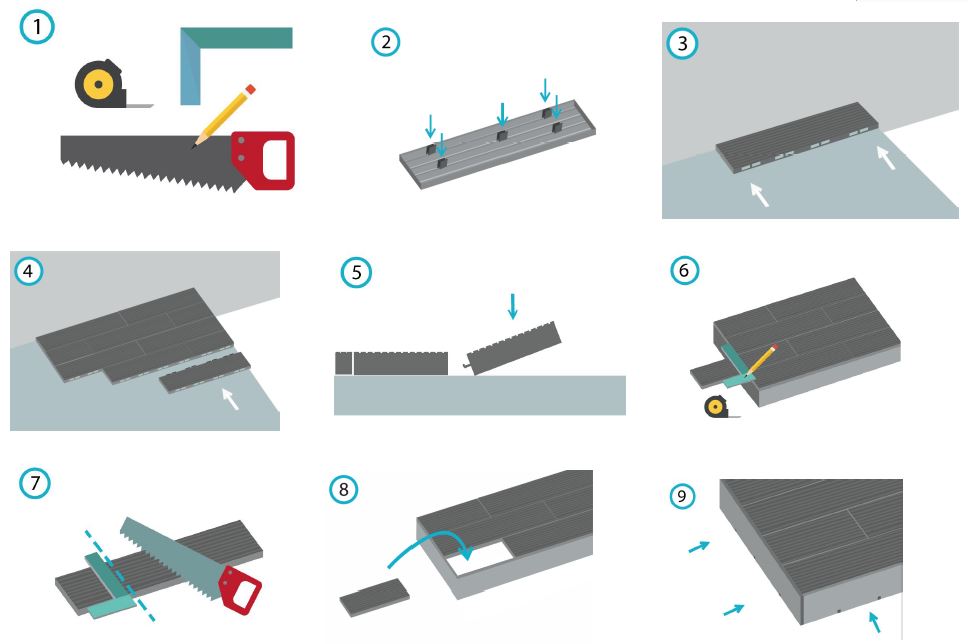 1
2
3
4
5
6
7
8
9